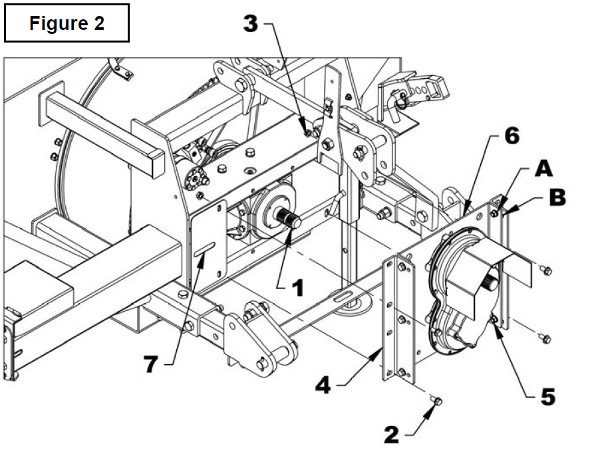 Figure 2

3

6

A

B

1

7

4

5

2